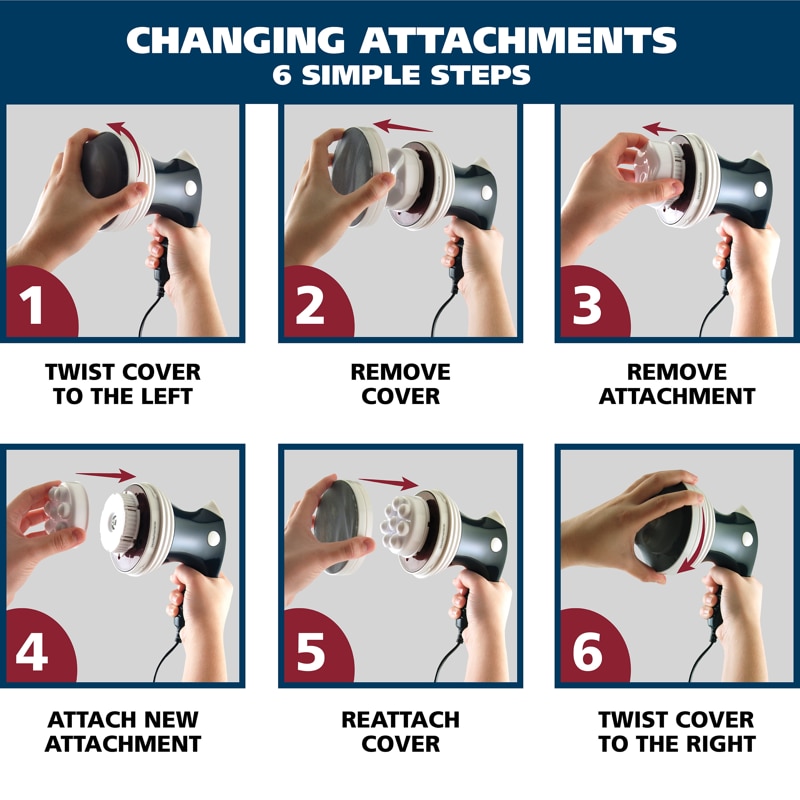 CHANGING ATTACHMENTS
6 SIMPLE STEPS

1

TWIST COVER TO THE LEFT

2

REMOVE COVER

3

REMOVE ATTACHMENT

4

ATTACH NEW ATTACHMENT

5

REATTACH COVER

6

TWIST COVER TO THE RIGHT