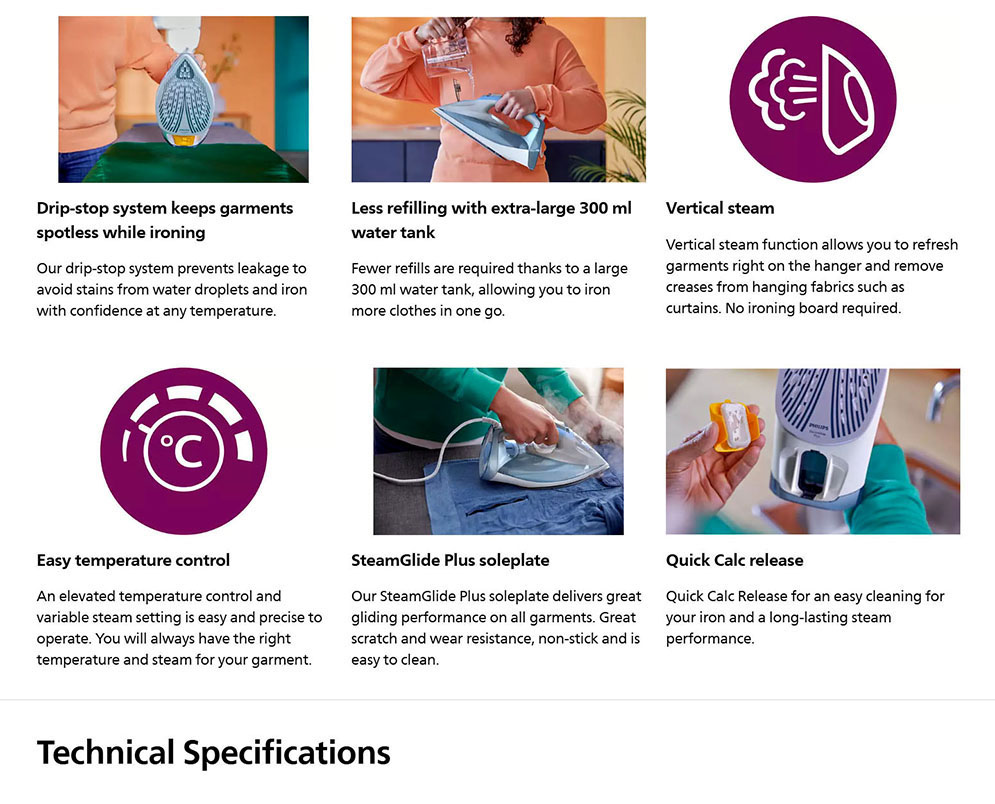 Drip-stop system keeps garments spotless while ironing

Our drip-stop system prevents leakage to avoid stains from water droplets and iron with confidence at any temperature.

Less refilling with extra-large 300 ml water tank

Fewer refills are required thanks to a large 300 ml water tank, allowing you to iron more clothes in one go.

Vertical steam

Vertical steam function allows you to refresh garments right on the hanger and remove creases from hanging fabrics such as curtains. No ironing board required.

°C

Easy temperature control

An elevated temperature control and variable steam setting is easy and precise to operate. You will always have the right temperature and steam for your garment.

SteamGlide Plus soleplate

Our SteamGlide Plus soleplate delivers great gliding performance on all garments. Great scratch and wear resistance, non-stick and is easy to clean.

PHILIPS

Quick Calc release

Quick Calc Release for an easy cleaning for your iron and a long-lasting steam performance.

Technical Specifications