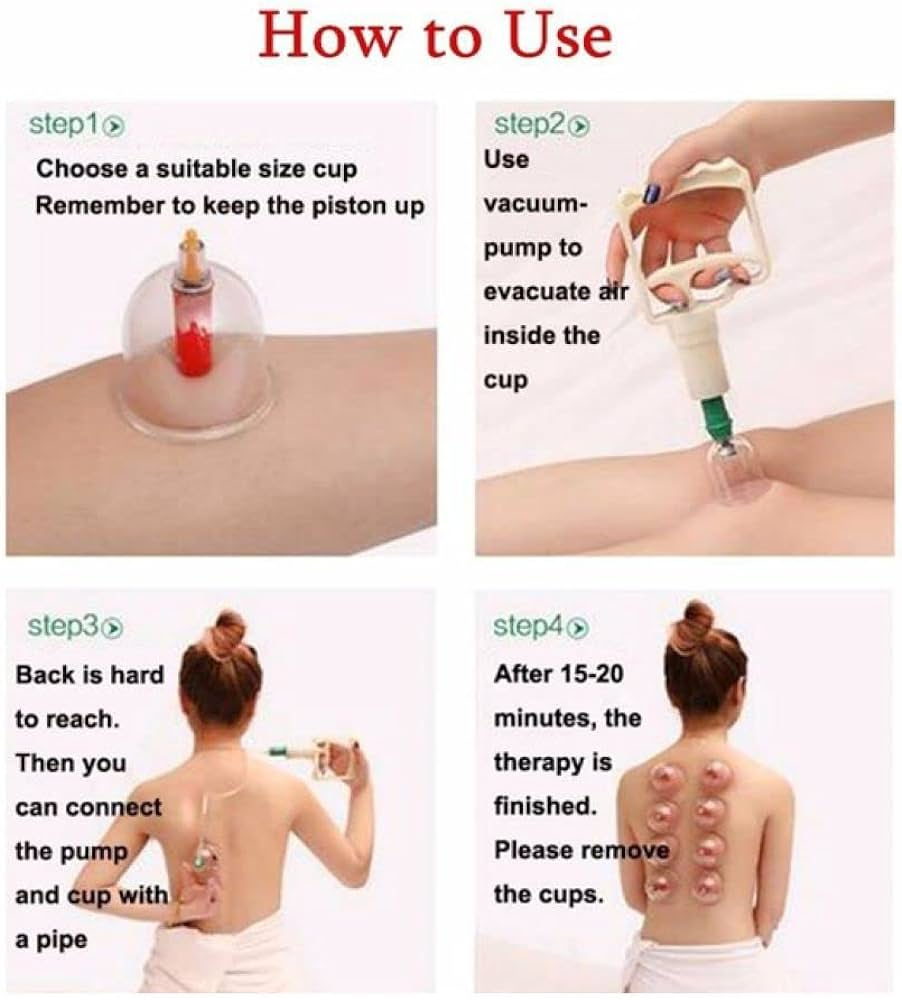 How to Use

step1

Choose a suitable size cup
Remember to keep the piston up

step2

Use vacuum-pump to evacuate air inside the cup

step3

Back is hard to reach. Then you can connect the pump and cup with a pipe

step4

After 15-20 minutes, the therapy is finished. Please remove the cups.