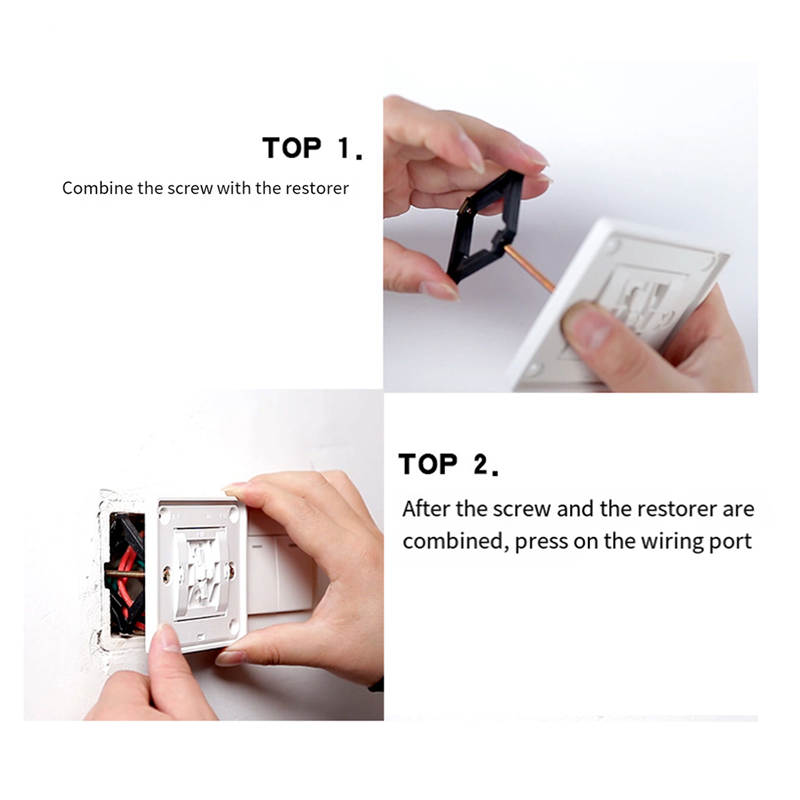 TOP 1.

Combine the screw with the restorer

TOP 2.

After the screw and the restorer are combined, press on the wiring port