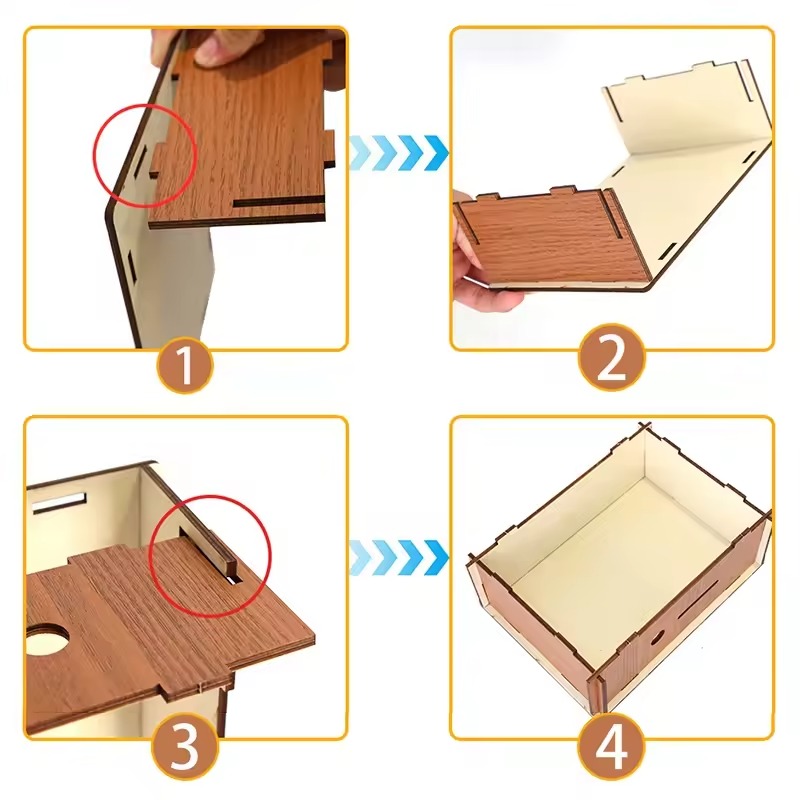 1

2

3

4