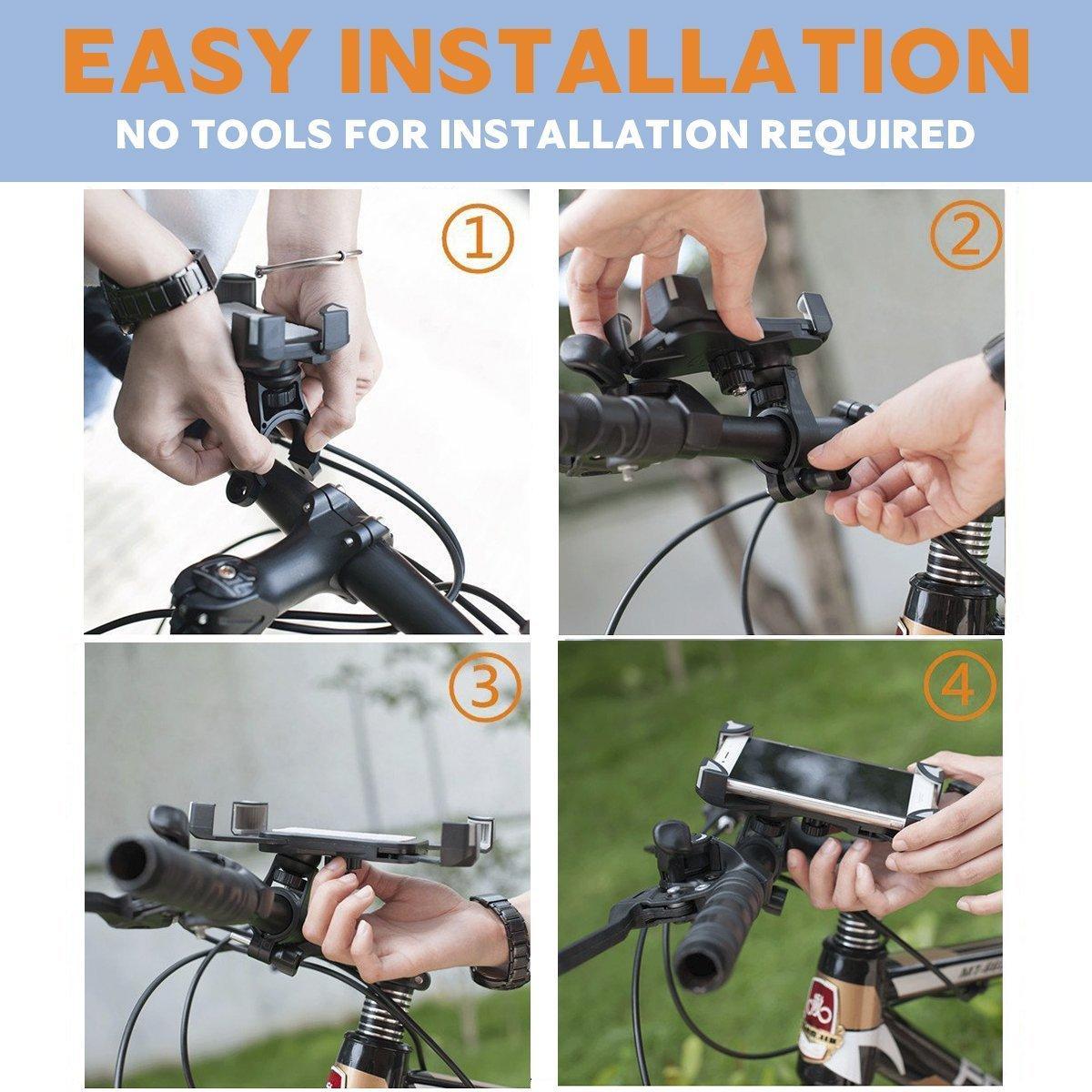 EASY INSTALLATION

NO TOOLS FOR INSTALLATION REQUIRED

①

②

③

④